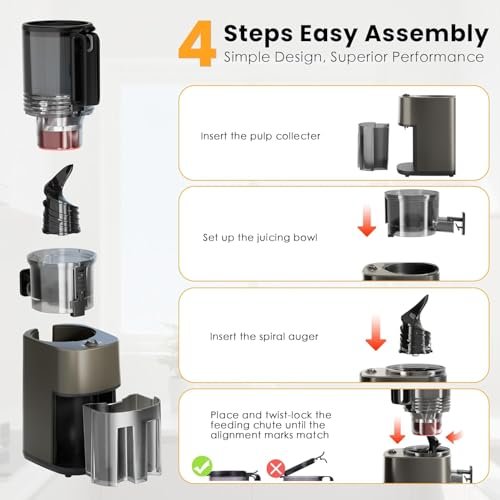 4 Steps Easy Assembly
Simple Design, Superior Performance

Insert the pulp collecter

Set up the juicing bowl

Insert the spiral auger

Place and twist-lock the feeding chute until the alignment marks match