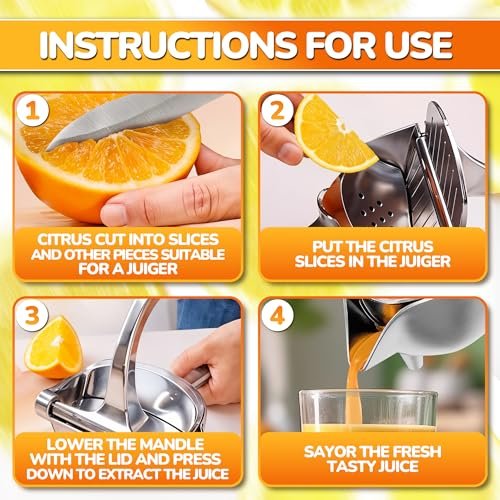 INSTRUCTIONS FOR USE

1

CITRUS CUT INTO SLICES AND OTHER PIECES SUITABLE FOR A JUIGER

2

PUT THE CITRUS SLICES IN THE JUIGER

3

LOWER THE MANDLE WITH THE LID AND PRESS DOWN TO EXTRACT THE JUICE

4

SAYOR THE FRESH TASTY JUICE