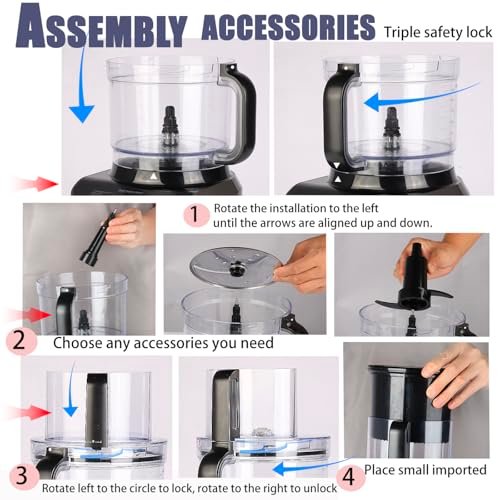 ASSEMBLY ACCESSORIES Triple safety lock

1 Rotate the installation to the left until the arrows are aligned up and down.

2 Choose any accessories you need

3 Rotate left to the circle to lock, rotate to the right to unlock

4 Place small imported