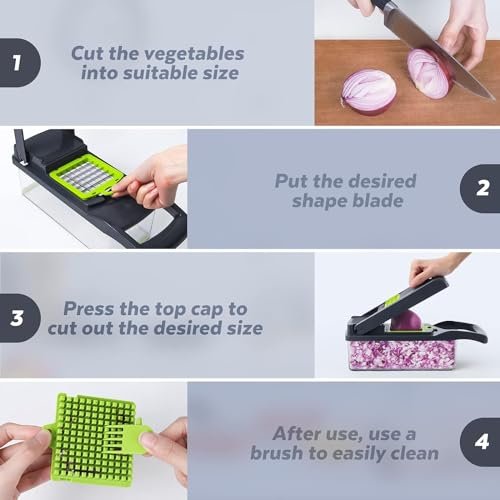 1

Cut the vegetables into suitable size

Put the desired shape blade

2

3

Press the top cap to cut out the desired size

After use, use a brush to easily clean

4