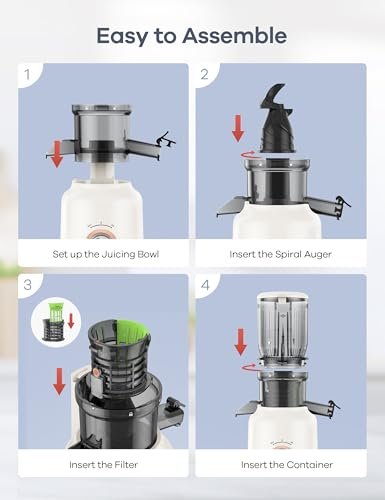 Easy to Assemble

1

Set up the Juicing Bowl

2

Insert the Spiral Auger

3

Insert the Filter

4

Insert the Container