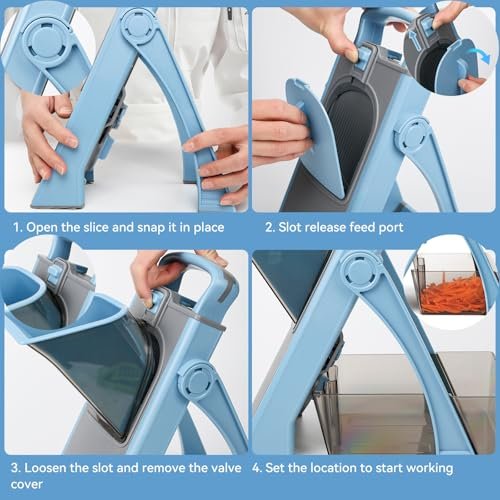 1. Open the slice and snap it in place

2. Slot release feed port

3. Loosen the slot and remove the valve cover

4. Set the location to start working