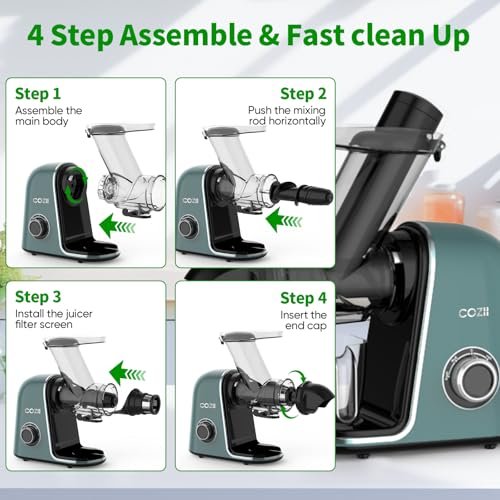 4 Step Assemble & Fast clean Up

Step 1
Assemble the main body

COZII

Step 2
Push the mixing rod horizontally

COZII

Step 3
Install the juicer filter screen

COZII

Step 4
Insert the end cap

COZII

COZII