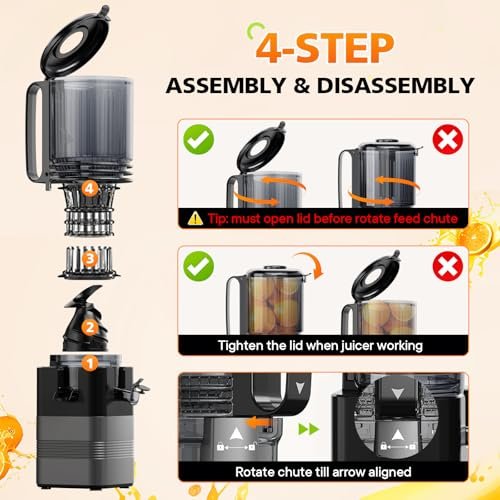 4-STEP
ASSEMBLY & DISASSEMBLY

4
3
2
1

Tip: must open lid before rotate feed chute

Tighten the lid when juicer working

Rotate chute till arrow aligned