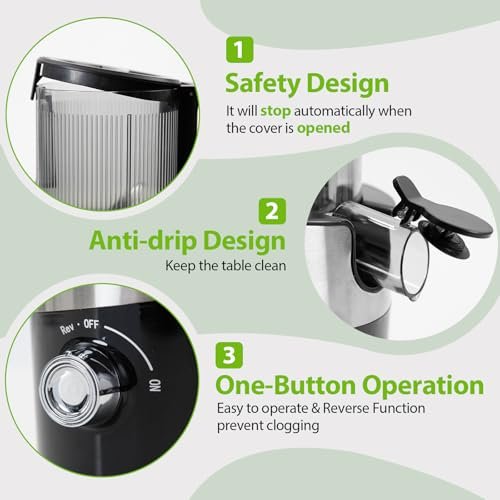 1
Safety Design
It will stop automatically when the cover is opened

2
Anti-drip Design
Keep the table clean

Rev · OFF
ON

3
One-Button Operation
Easy to operate & Reverse Function prevent clogging