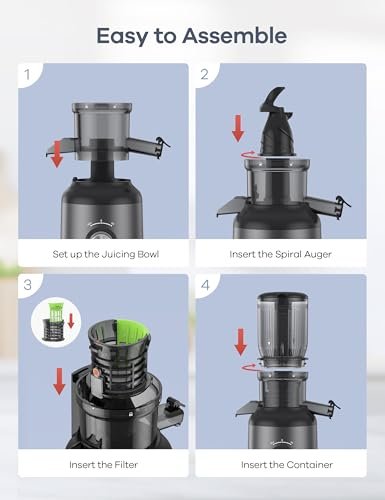 Easy to Assemble

1

Set up the Juicing Bowl

2

Insert the Spiral Auger

3

Insert the Filter

4

Insert the Container