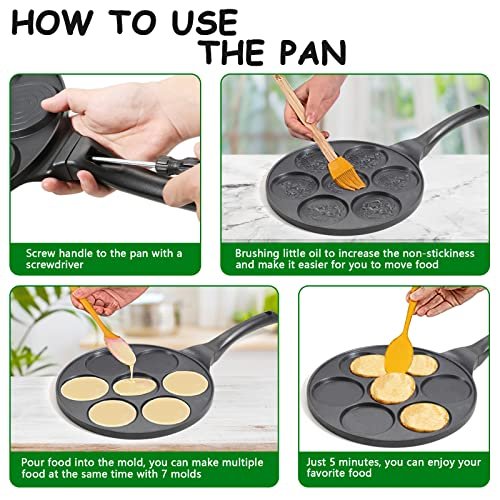 HOW TO USE THE PAN

Screw handle to the pan with a screwdriver

Brushing little oil to increase the non-stickiness and make it easier for you to move food

Pour food into the mold, you can make multiple food at the same time with 7 molds

Just 5 minutes, you can enjoy your favorite food