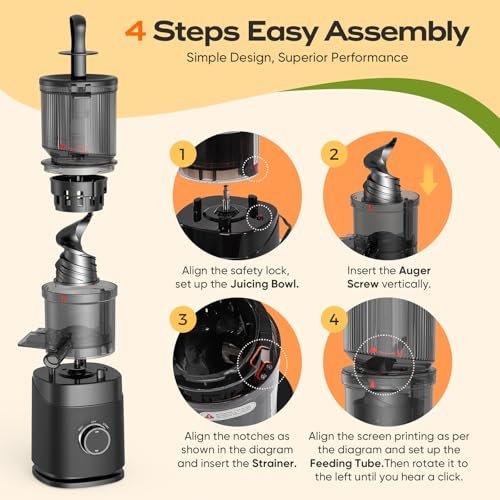 4 Steps Easy Assembly

Simple Design, Superior Performance

1

Align the safety lock, set up the Juicing Bowl.

2

Insert the Auger Screw vertically.

3

Align the notches as shown in the diagram and insert the Strainer.

4

Align the screen printing as per the diagram and set up the Feeding Tube.Then rotate it to the left until you hear a click.