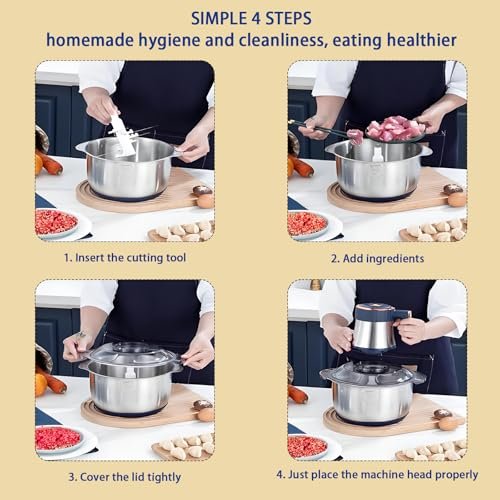 SIMPLE 4 STEPS
homemade hygiene and cleanliness, eating healthier

1. Insert the cutting tool

2. Add ingredients

3. Cover the lid tightly

4. Just place the machine head properly